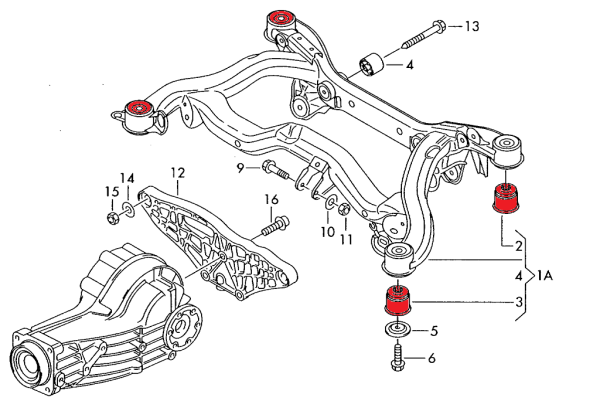 13
4
9
14
12
15
16
10
11
2
4
1A
3
5
6